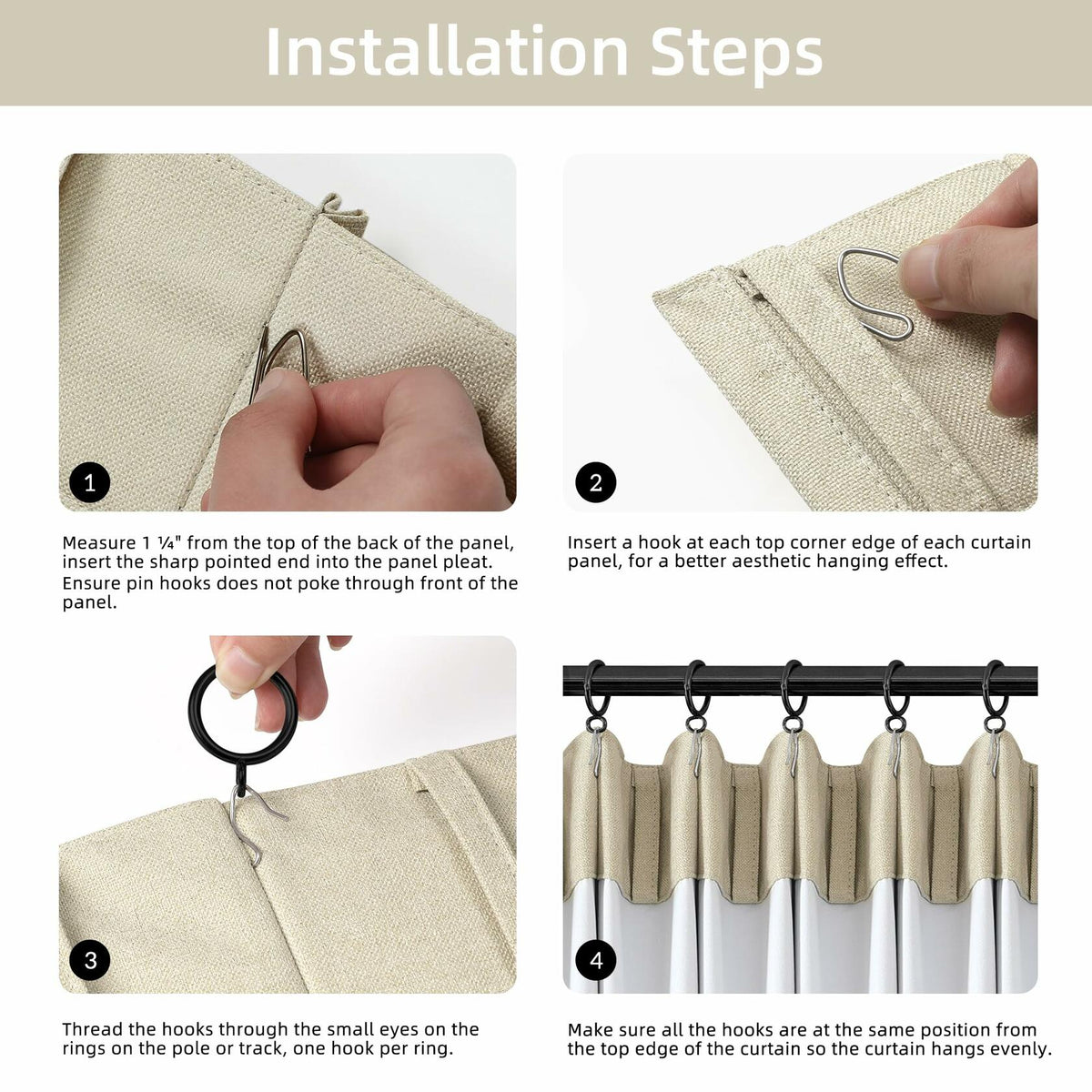 Installation Steps

1

Measure 1 ¼" from the top of the back of the panel, insert the sharp pointed end into the panel pleat. Ensure pin hooks does not poke through front of the panel.

2

Insert a hook at each top corner edge of each curtain panel, for a better aesthetic hanging effect.

3

Thread the hooks through the small eyes on the rings on the pole or track, one hook per ring.

4

Make sure all the hooks are at the same position from the top edge of the curtain so the curtain hangs evenly.